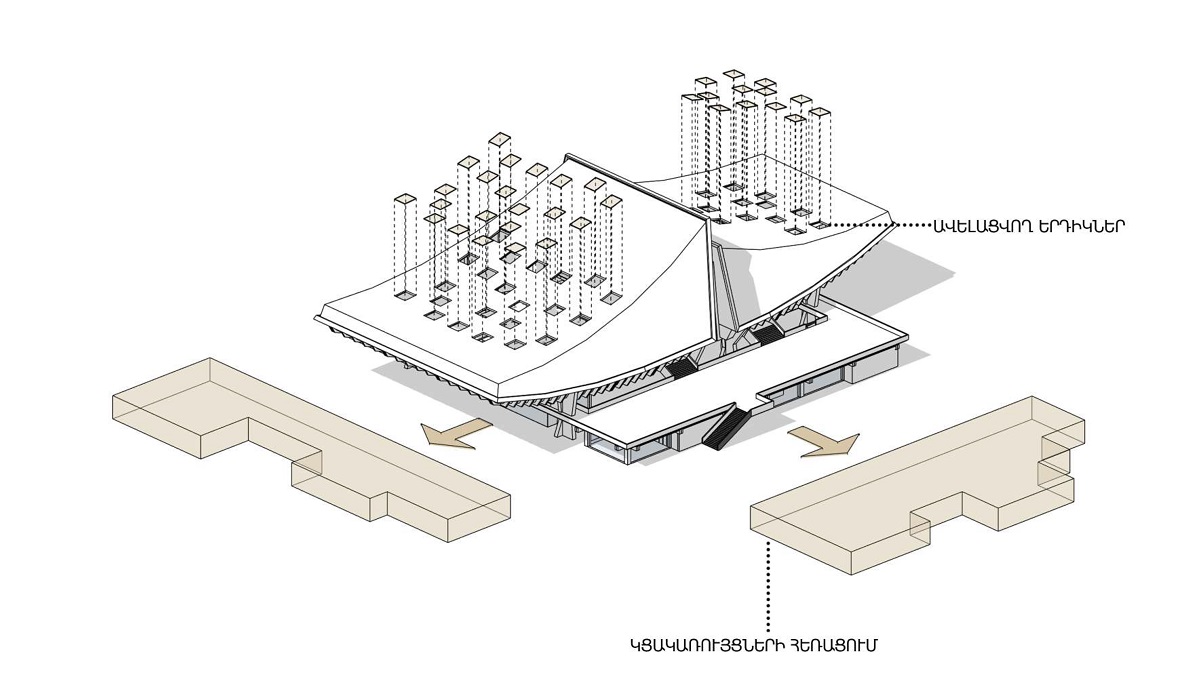 ԱՎԵԼԱՑՎՈՂ ԵՐԴԻԿՆԵՐ

ԿՑԱԿԱՌՈՒՅՑՆԵՐԻ ՀԵՌԱՑՈՒՄ